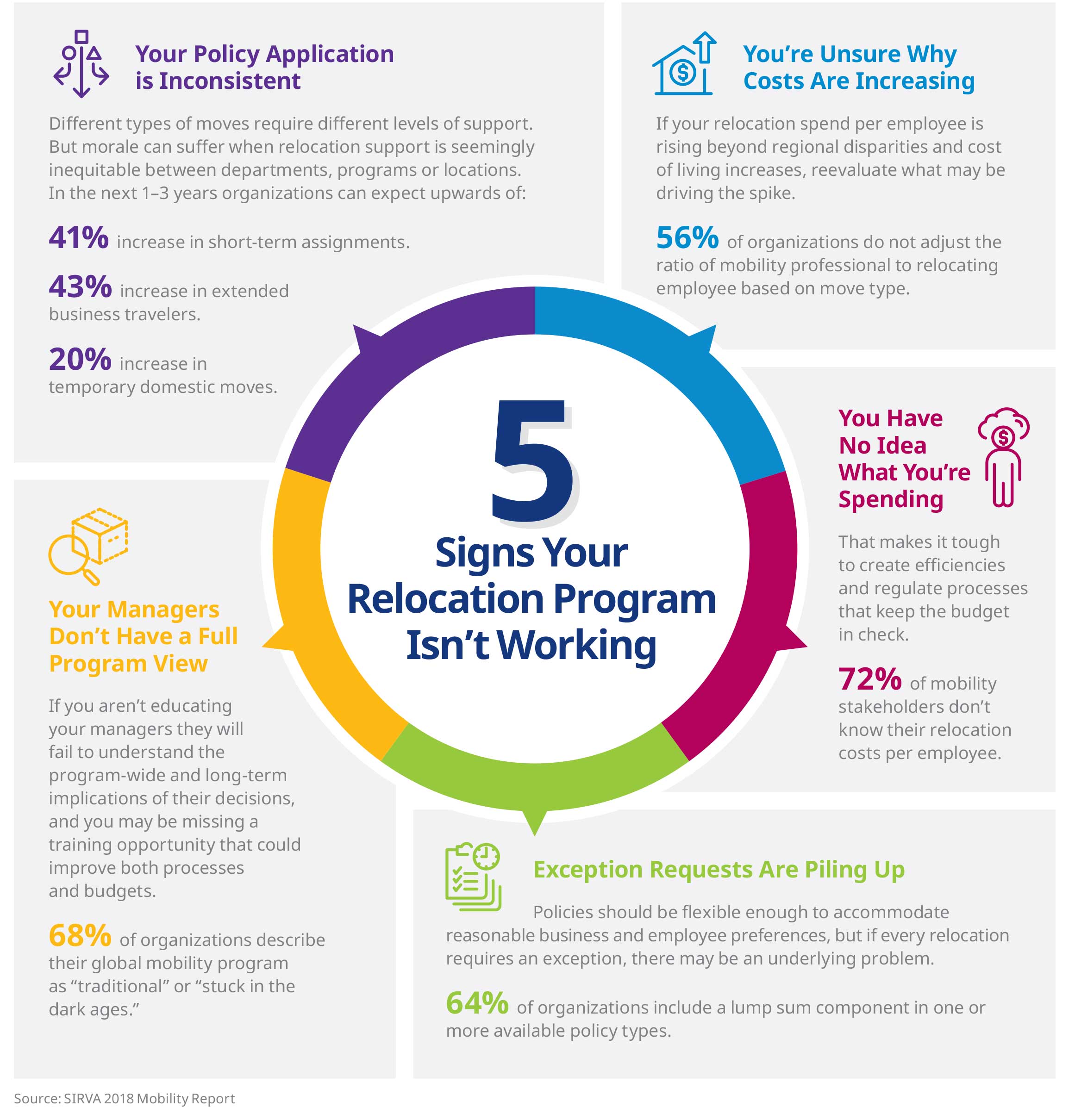 5 Signs Your Relocation Program Isn't Working

Your Policy Application is Inconsistent

Different types of moves require different levels of support. But morale can suffer when relocation support is seemingly inequitable between departments, programs or locations. In the next 1–3 years organizations can expect upwards of:

41% increase in short-term assignments.

43% increase in extended business travelers.

20% increase in temporary domestic moves.

You're Unsure Why Costs Are Increasing

If your relocation spend per employee is rising beyond regional disparities and cost of living increases, reevaluate what may be driving the spike.

56% of organizations do not adjust the ratio of mobility professional to relocating employee based on move type.

You Have No Idea What You're Spending

That makes it tough to create efficiencies and regulate processes that keep the budget in check.

72% of mobility stakeholders don't know their relocation costs per employee.

Exception Requests Are Piling Up

Policies should be flexible enough to accommodate reasonable business and employee preferences, but if every relocation requires an exception, there may be an underlying problem.

64% of organizations include a lump sum component in one or more available policy types.

Your Managers Don't Have a Full Program View

If you aren't educating your managers they will fail to understand the program-wide and long-term implications of their decisions, and you may be missing a training opportunity that could improve both processes and budgets.

68% of organizations describe their global mobility program as "traditional" or "stuck in the dark ages."

Source: SIRVA 2018 Mobility Report